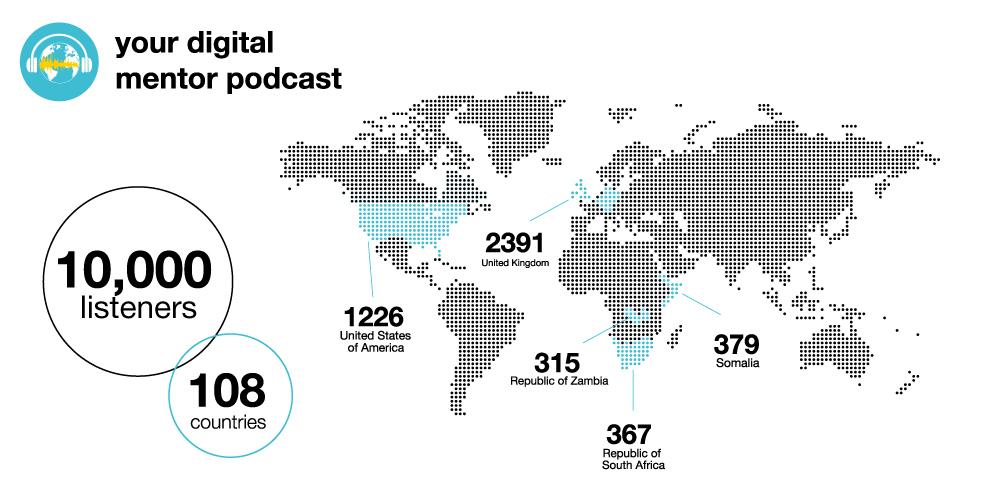 your digital mentor podcast

10,000
listeners

108
countries

2391
United Kingdom

1226
United States of America

315
Republic of Zambia

379
Somalia

367
Republic of South Africa